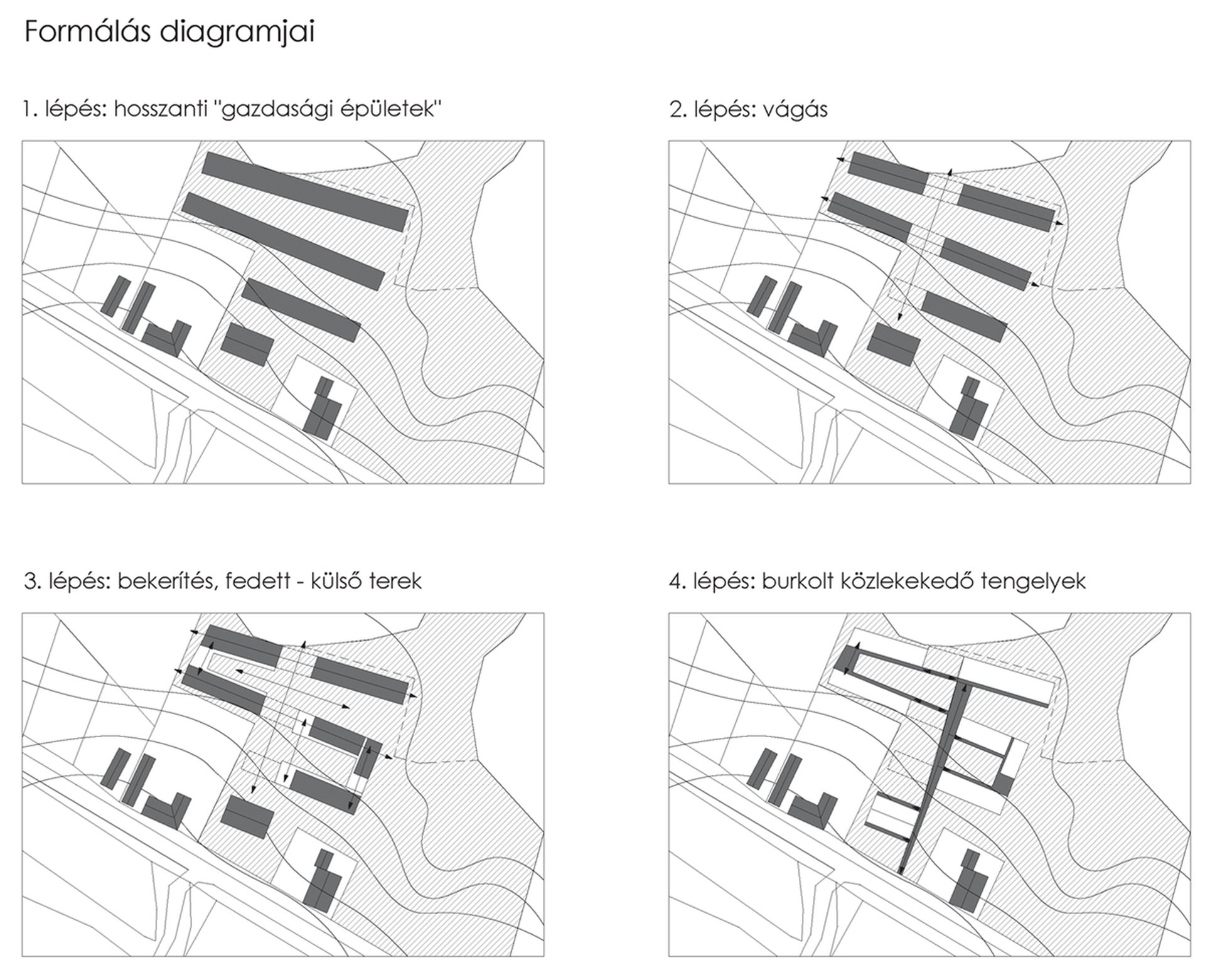 Formálás diagramjai

1. lépés: hosszanti "gazdasági épületek"

2. lépés: vágás

3. lépés: bekerítés, fedett - külső terek

4. lépés: burkolt közlekekedő tengelyek