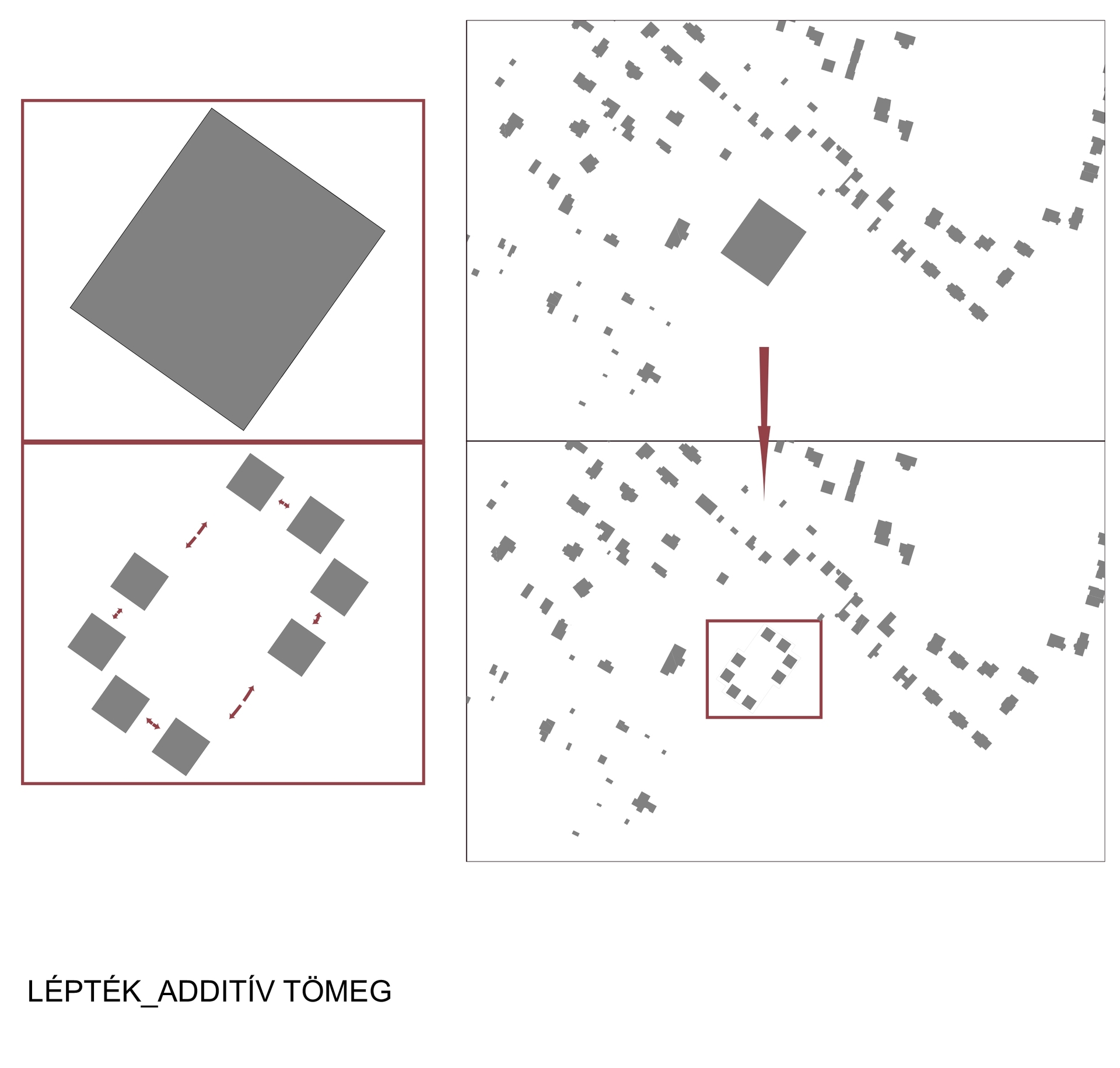 LÉPTÉK_ADDITÍV TÖMEG