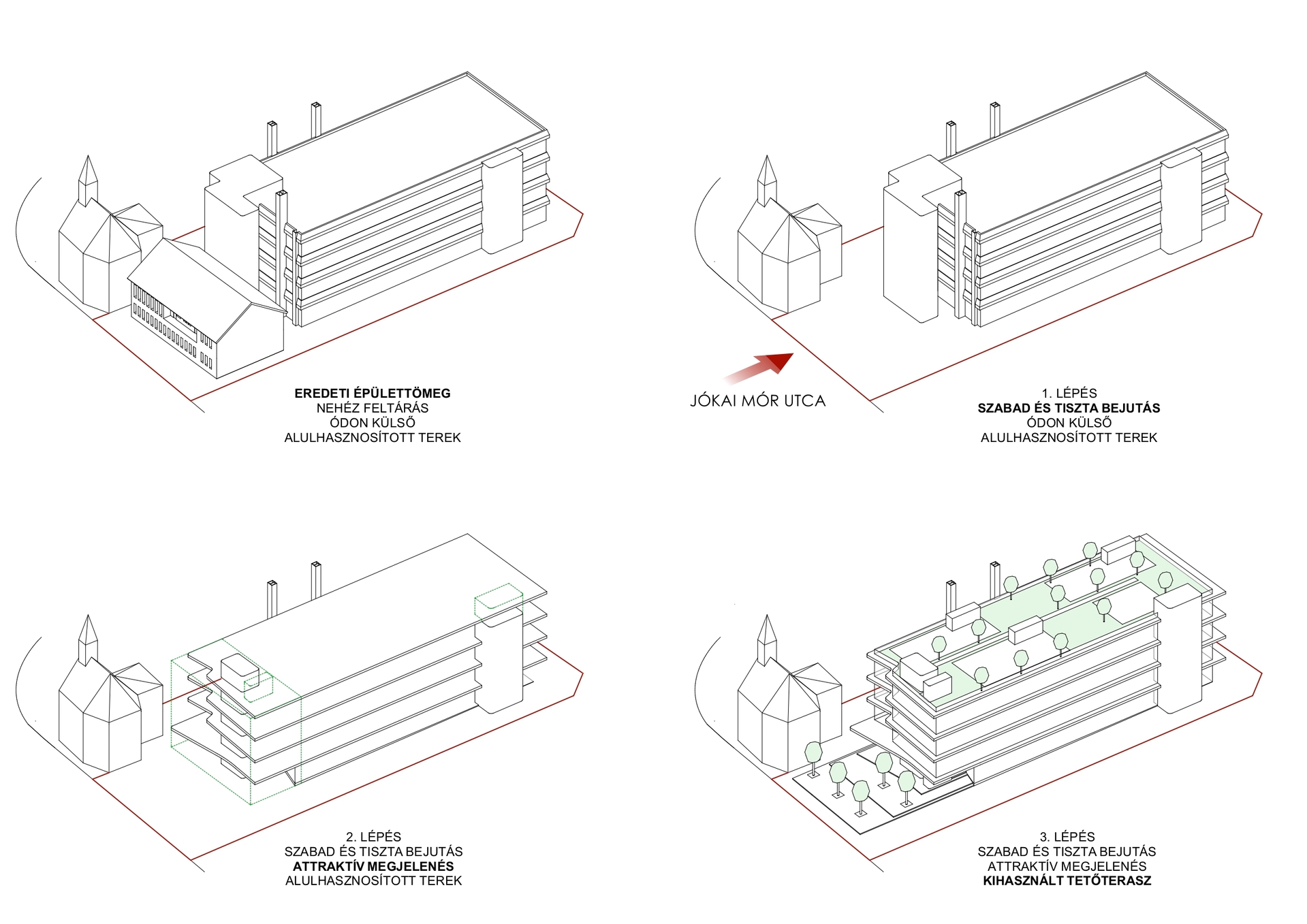 EREDETI ÉPÜLETTÖMEG
NEHÉZ FELTÁRÁS
ÓDON KÜLSŐ
ALULHASZNOSÍTOTT TEREK

JÓKAI MÓR UTCA

1. LÉPÉS
SZABAD ÉS TISZTA BEJUTÁS
ÓDON KÜLSŐ
ALULHASZNOSÍTOTT TEREK

2. LÉPÉS
SZABAD ÉS TISZTA BEJUTÁS
ATTRAKTÍV MEGJELENÉS
ALULHASZNOSÍTOTT TEREK

3. LÉPÉS
SZABAD ÉS TISZTA BEJUTÁS
ATTRAKTÍV MEGJELENÉS
KIHASZNÁLT TETŐTERASZ