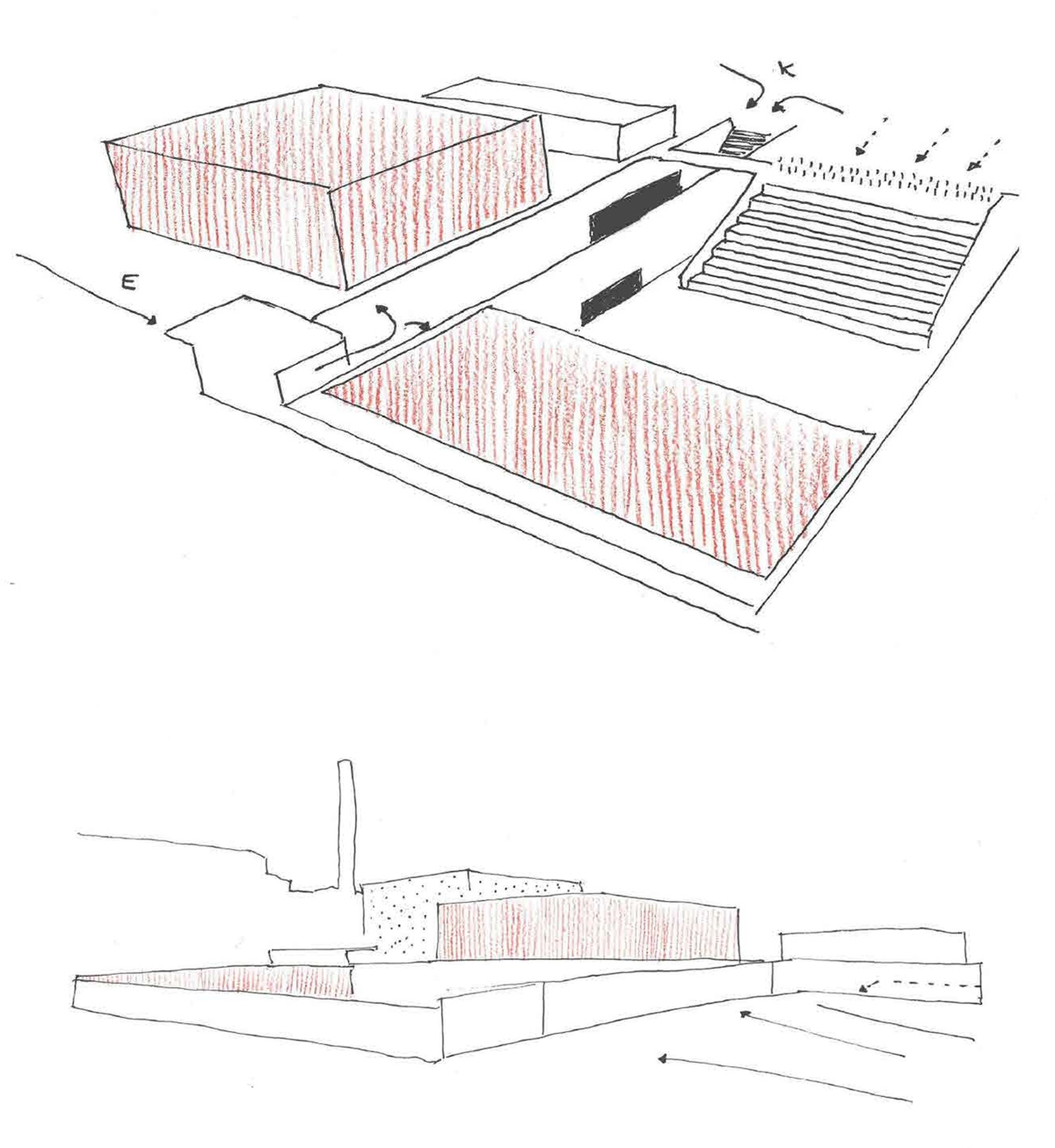 K

E