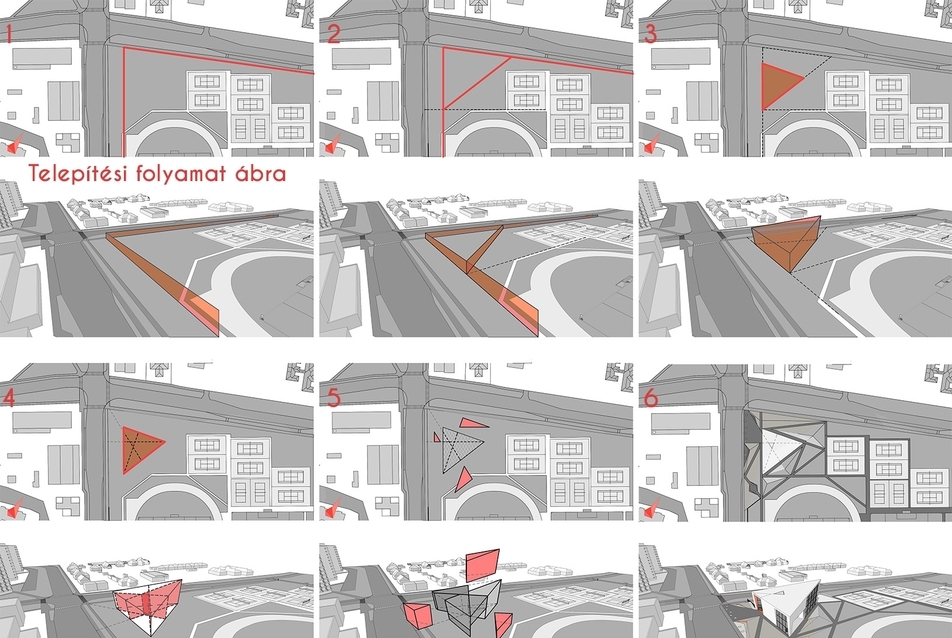 1

2

3

Telepítési folyamat ábra

4

5

6